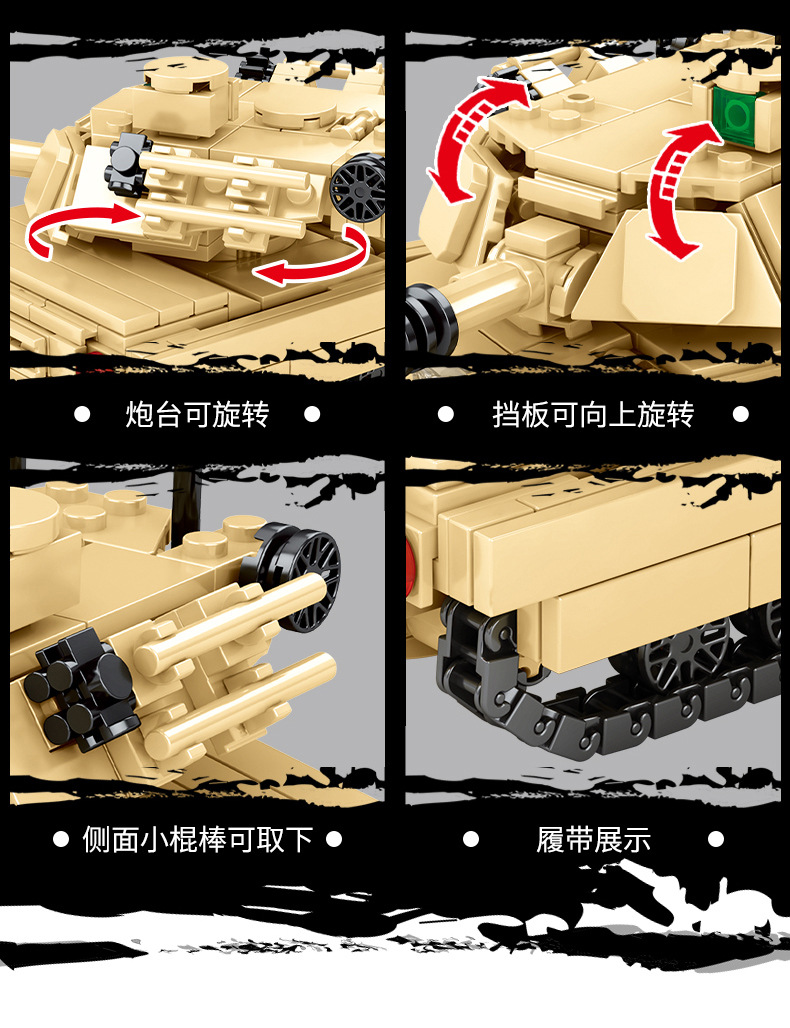 ● 炮台可旋转 ●

● 挡板可向上旋转 ●

● 侧面小棍棒可取下 ●

● 履带展示 ●