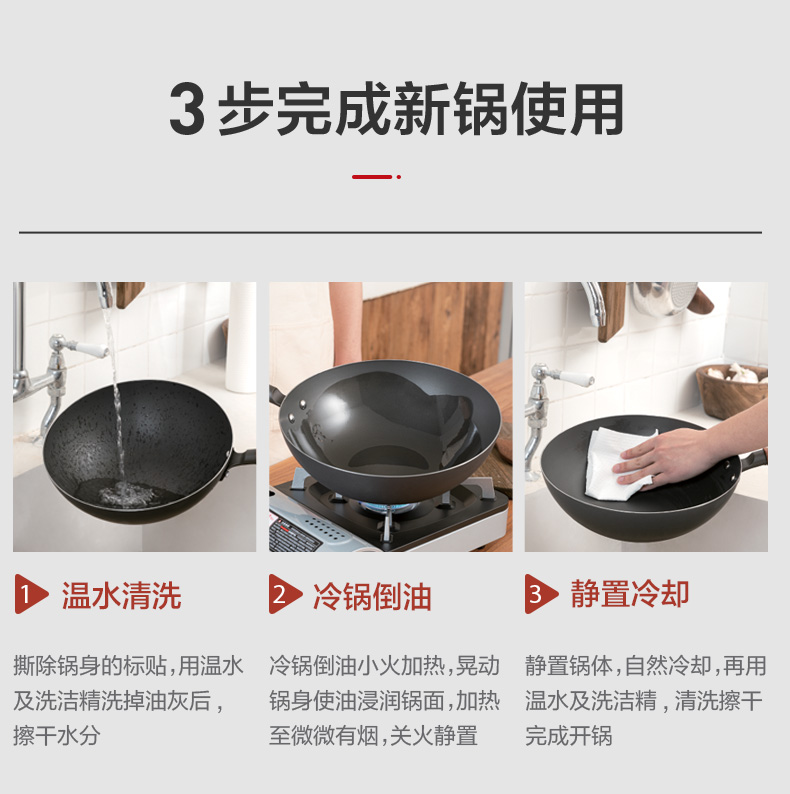 3 步完成新锅使用

1 温水清洗

撕除锅身的标贴,用温水及洗洁精洗掉油灰后，擦干水分

2 冷锅倒油

冷锅倒油小火加热,晃动锅身使油浸润锅面,加热至微微有烟,关火静置

3 静置冷却

静置锅体,自然冷却,再用温水及洗洁精，清洗擦干完成开锅