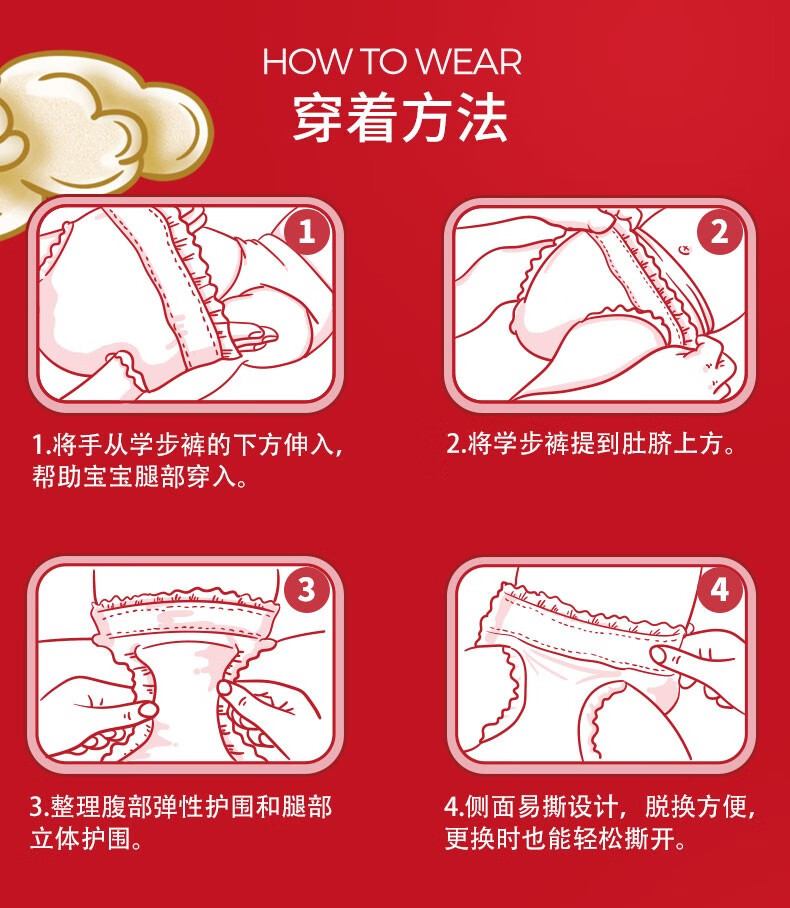 HOW TO WEAR
穿着方法

1

1.将手从学步裤的下方伸入，帮助宝宝腿部穿入。

2

2.将学步裤提到肚脐上方。

3

3.整理腹部弹性护围和腿部立体护围。

4

4.侧面易撕设计，脱换方便，更换时也能轻松撕开。