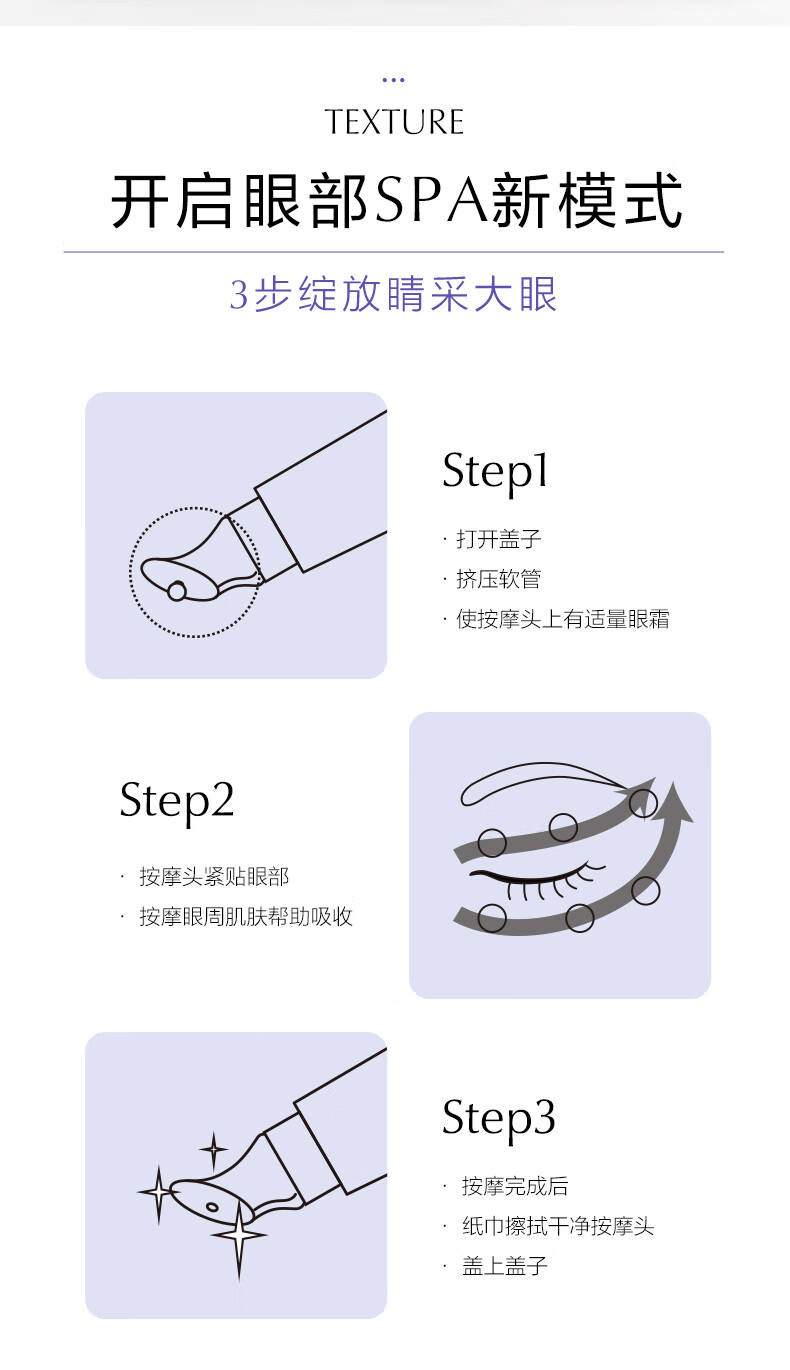 TEXTURE

开启眼部SPA新模式

3步绽放睛采大眼

Step1

· 打开盖子
· 挤压软管
· 使按摩头上有适量眼霜

Step2

· 按摩头紧贴眼部
· 按摩眼周肌肤帮助吸收

Step3

· 按摩完成后
· 纸巾擦拭干净按摩头
· 盖上盖子