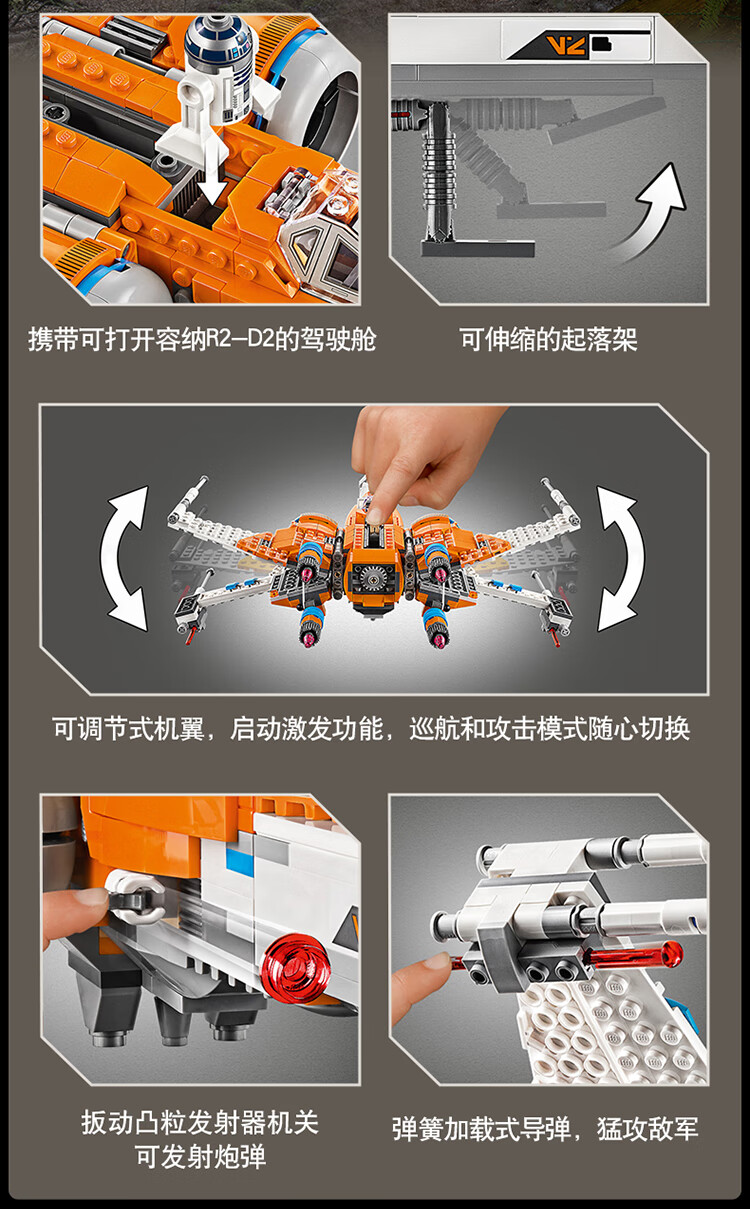 携带可打开容纳R2-D2的驾驶舱

可伸缩的起落架

可调节式机翼，启动激发功能，巡航和攻击模式随心切换

扳动凸粒发射器机关
可发射炮弹

弹簧加载式导弹，猛攻敌军