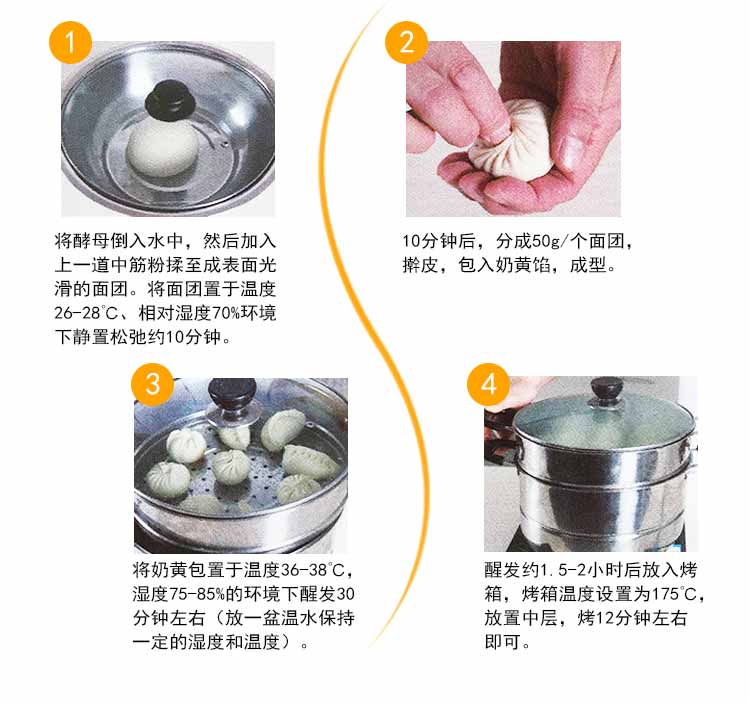 1

将酵母倒入水中，然后加入上一道中筋粉揉至成表面光滑的面团。将面团置于温度26-28℃、相对湿度70%环境下静置松弛约10分钟。

2

10分钟后，分成50g/个面团，擀皮，包入奶黄馅，成型。

3

将奶黄包置于温度36-38℃，湿度75-85%的环境下醒发30分钟左右（放一盆温水保持一定的湿度和温度）。

4

醒发约1.5-2小时后放入烤箱，烤箱温度设置为175℃，放置中层，烤12分钟左右即可。