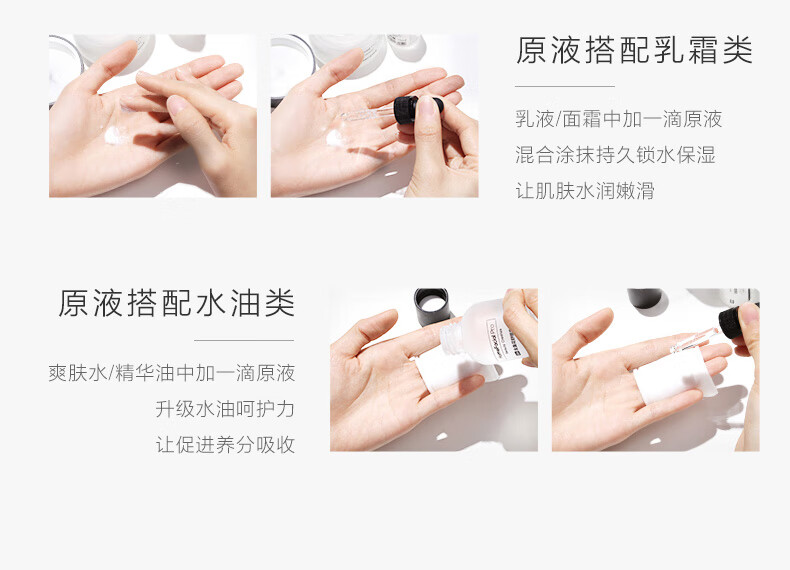 原液搭配乳霜类

乳液/面霜中加一滴原液
混合涂抹持久锁水保湿
让肌肤水润嫩滑

原液搭配水油类

爽肤水/精华油中加一滴原液
升级水油呵护力
让促进养分吸收