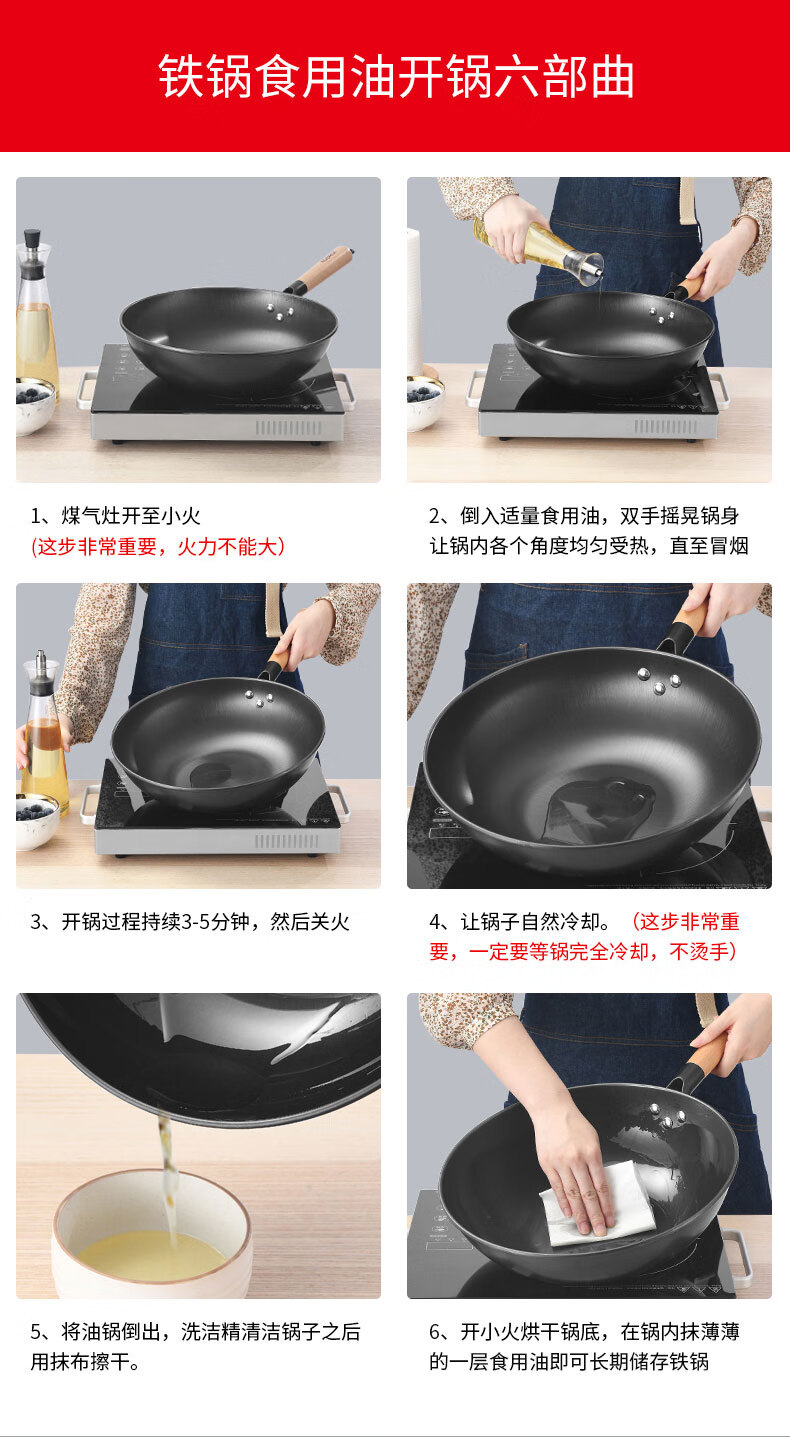 铁锅食用油开锅六部曲

1、煤气灶开至小火
(这步非常重要，火力不能大)

2、倒入适量食用油，双手摇晃锅身让锅内各个角度均匀受热，直至冒烟

3、开锅过程持续3-5分钟，然后关火

4、让锅子自然冷却。（这步非常重要，一定要等锅完全冷却，不烫手）

5、将油锅倒出，洗洁精清洁锅子之后用抹布擦干。

6、开小火烘干锅底，在锅内抹薄薄的一层食用油即可长期储存铁锅