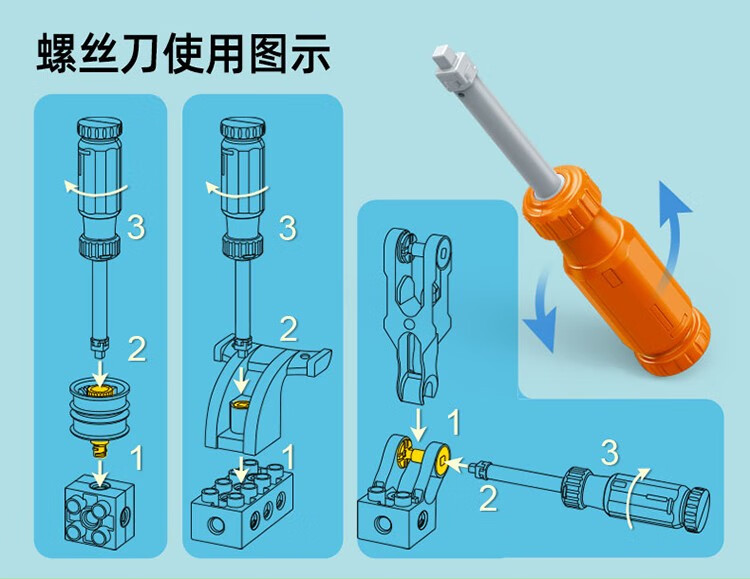 螺丝刀使用图示

3
2
1

3
2
1

1
2
3