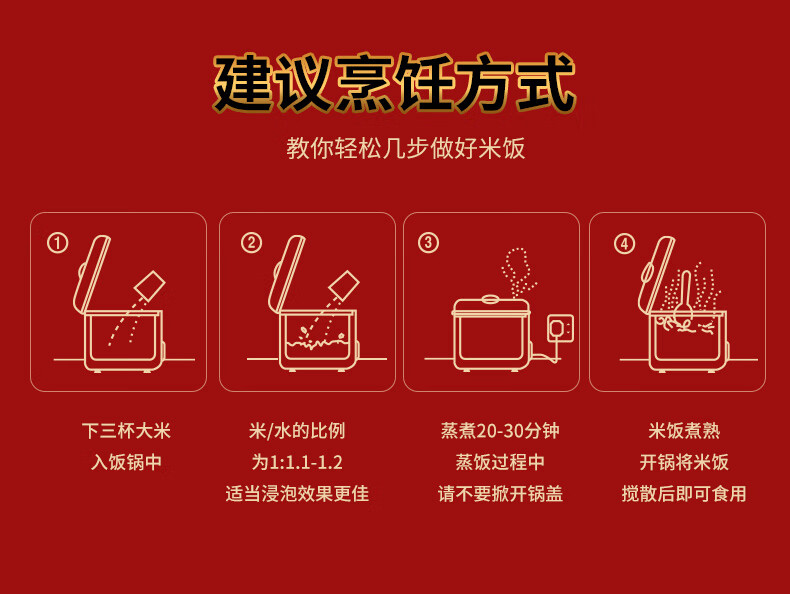 建议烹饪方式

教你轻松几步做好米饭

①

下三杯大米
入饭锅中

②

米/水的比例
为1:1.1-1.2
适当浸泡效果更佳

③

蒸煮20-30分钟
蒸饭过程中
请不要掀开锅盖

④

米饭煮熟
开锅将米饭
搅散后即可食用