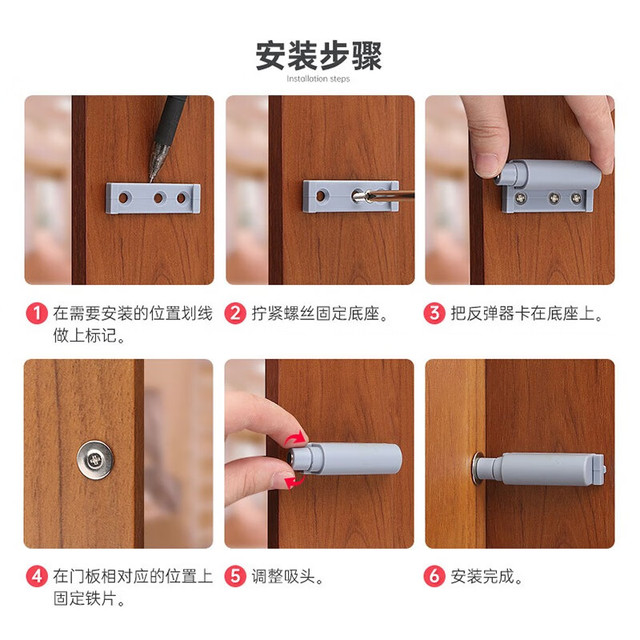 安装步骤
Installation steps

1 在需要安装的位置划线做上标记。

2 拧紧螺丝固定底座。

3 把反弹器卡在底座上。

4 在门板相对应的位置上固定铁片。

5 调整吸头。

6 安装完成。