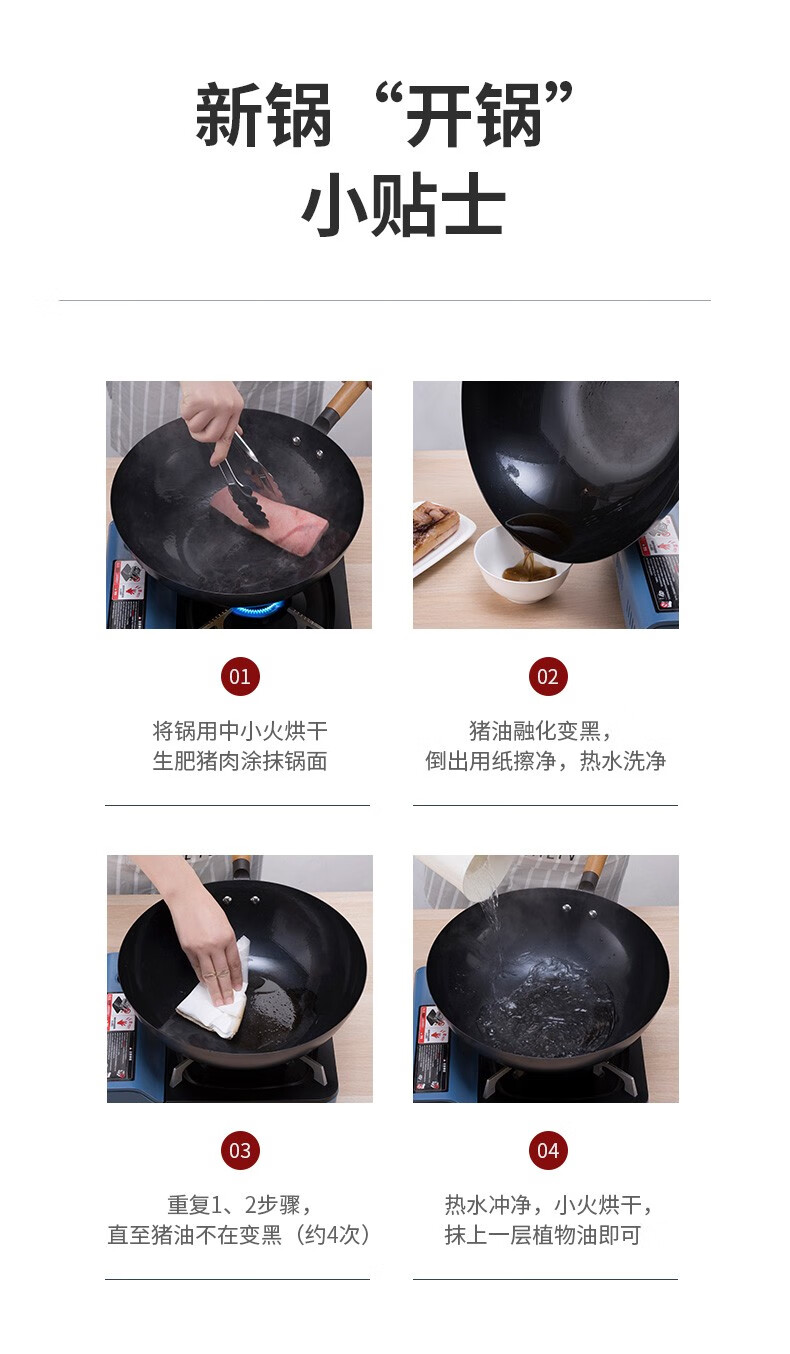 新锅“开锅”
小贴士

01

将锅用中小火烘干
生肥猪肉涂抹锅面

02

猪油融化变黑，
倒出用纸擦净，热水洗净

03

重复1、2步骤，
直至猪油不在变黑（约4次）

04

热水冲净，小火烘干，
抹上一层植物油即可