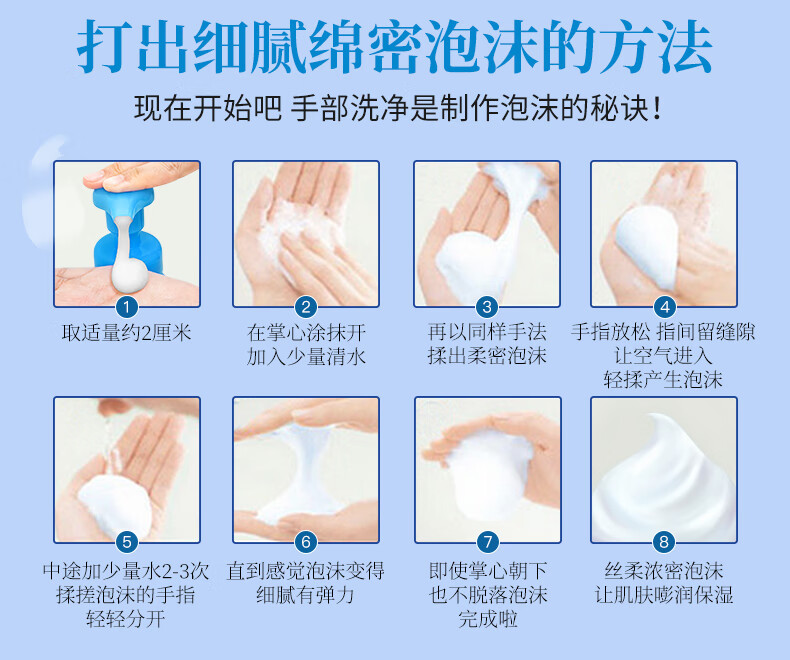 打出细腻绵密泡沫的方法

现在开始吧 手部洗净是制作泡沫的秘诀！

1
取适量约2厘米

2
在掌心涂抹开
加入少量清水

3
再以同样手法
揉出柔密泡沫

4
手指放松 指间留缝隙
让空气进入
轻揉产生泡沫

5
中途加少量水2-3次
揉搓泡沫的手指
轻轻分开

6
直到感觉泡沫变得
细腻有弹力

7
即使掌心朝下
也不脱落泡沫
完成啦

8
丝柔浓密泡沫
让肌肤嘭润保湿