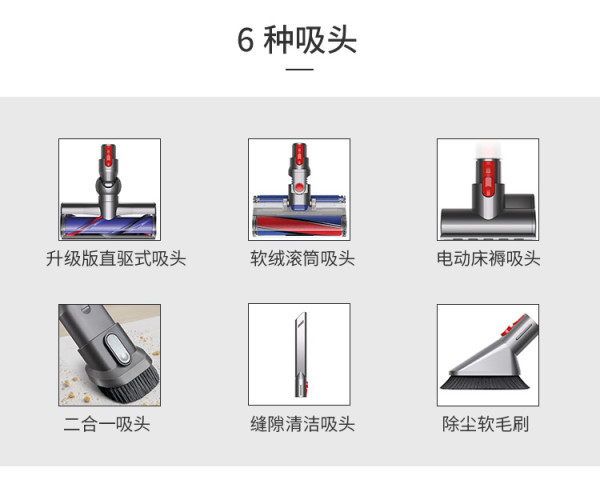 6 种吸头

升级版直驱式吸头

软绒滚筒吸头

电动床褥吸头

二合一吸头

缝隙清洁吸头

除尘软毛刷