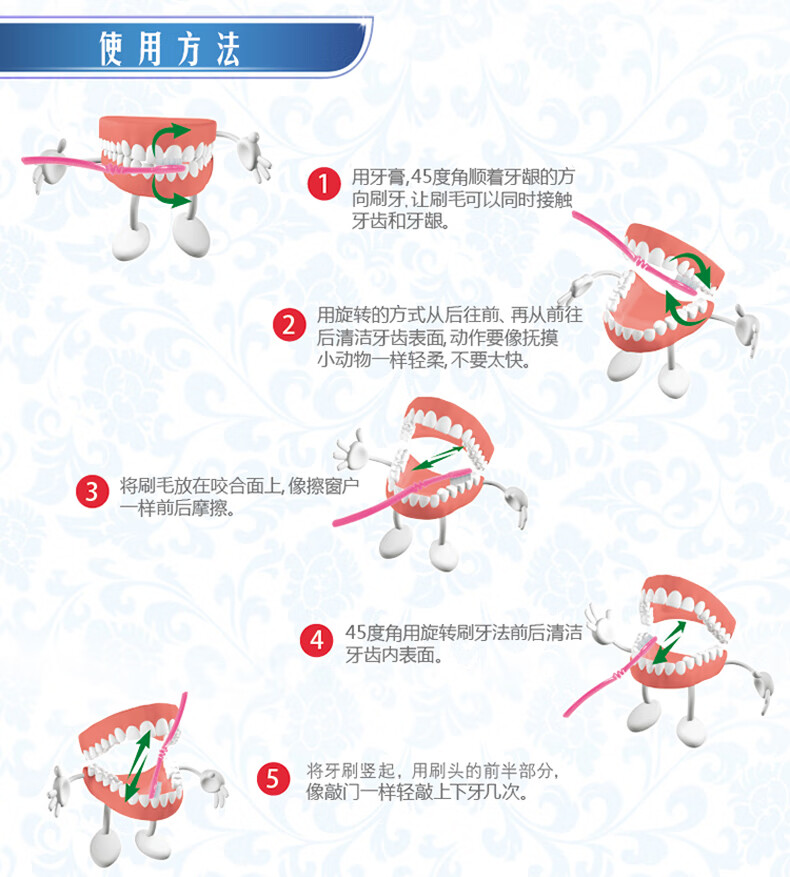 使用方法

1 用牙膏,45度角顺着牙龈的方向刷牙,让刷毛可以同时接触牙齿和牙龈。

2 用旋转的方式从后往前、再从前往后清洁牙齿表面,动作要像抚摸小动物一样轻柔,不要太快。

3 将刷毛放在咬合面上,像擦窗户一样前后摩擦。

4 45度角用旋转刷牙法前后清洁牙齿内表面。

5 将牙刷竖起,用刷头的前半部分,像敲门一样轻敲上下牙几次。