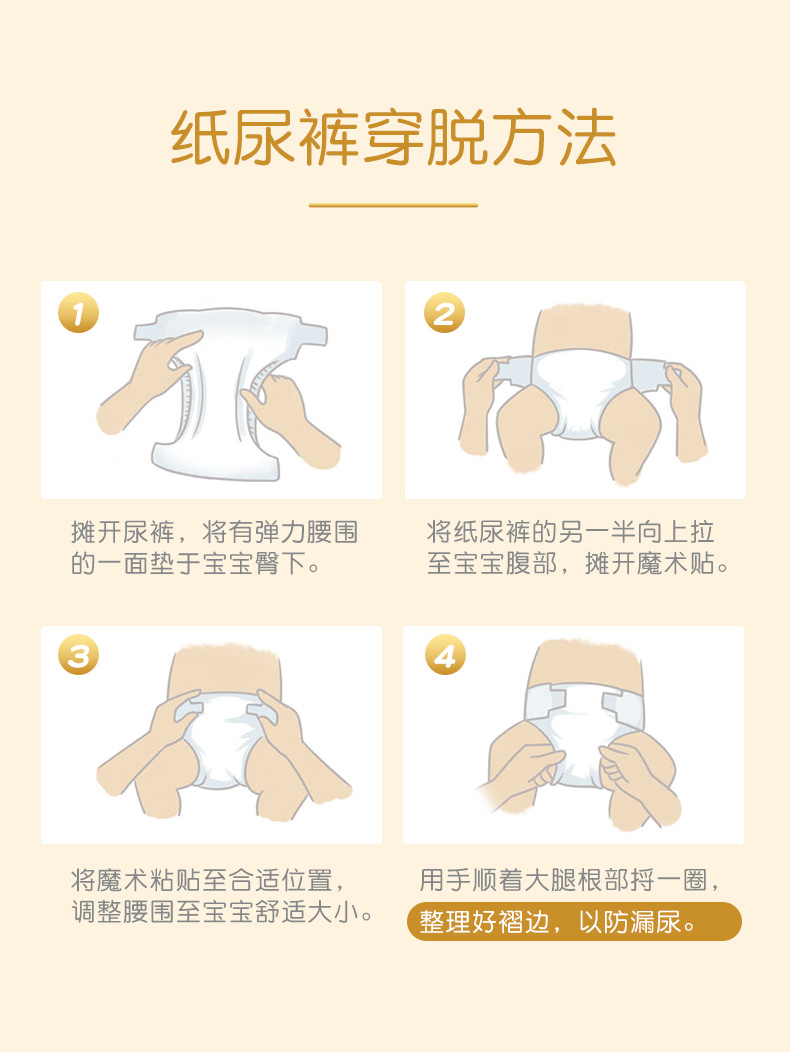 纸尿裤穿脱方法

1

摊开尿裤，将有弹力腰围的一面垫于宝宝臀下。

2

将纸尿裤的另一半向上拉至宝宝腹部，摊开魔术贴。

3

将魔术粘贴至合适位置，调整腰围至宝宝舒适大小。

4

用手顺着大腿根部捋一圈，整理好褶边，以防漏尿。