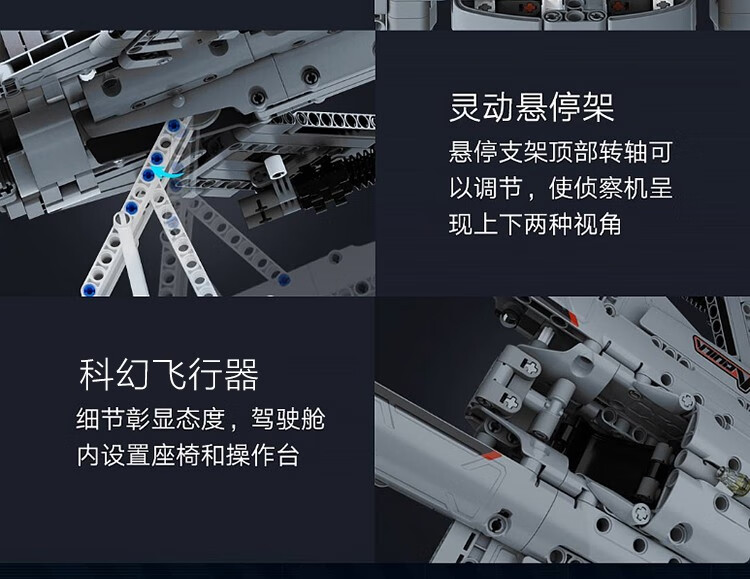 灵动悬停架

悬停支架顶部转轴可以调节，使侦察机呈现上下两种视角

科幻飞行器

细节彰显态度，驾驶舱内设置座椅和操作台