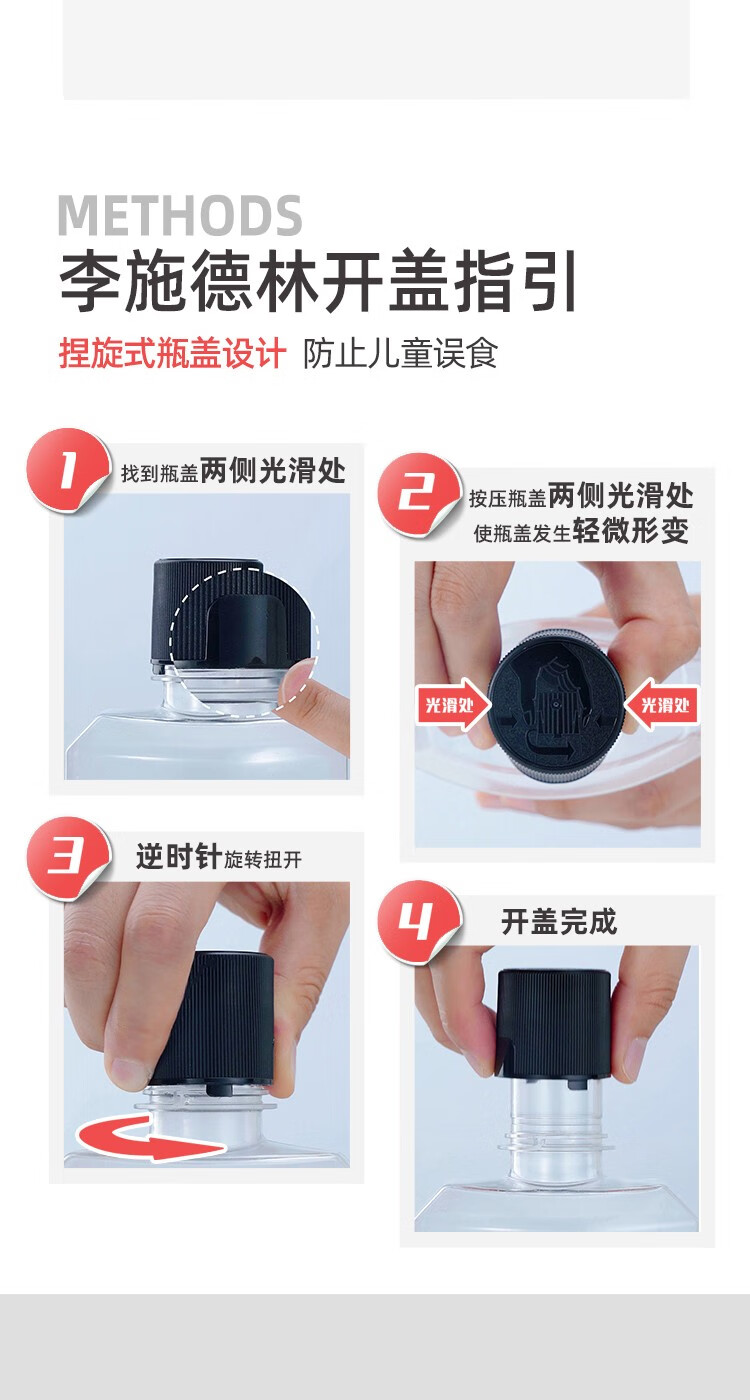 METHODS
李施德林开盖指引

捏旋式瓶盖设计 防止儿童误食

1 找到瓶盖两侧光滑处

2 按压瓶盖两侧光滑处
使瓶盖发生轻微形变

光滑处 光滑处

3 逆时针旋转扭开

4 开盖完成