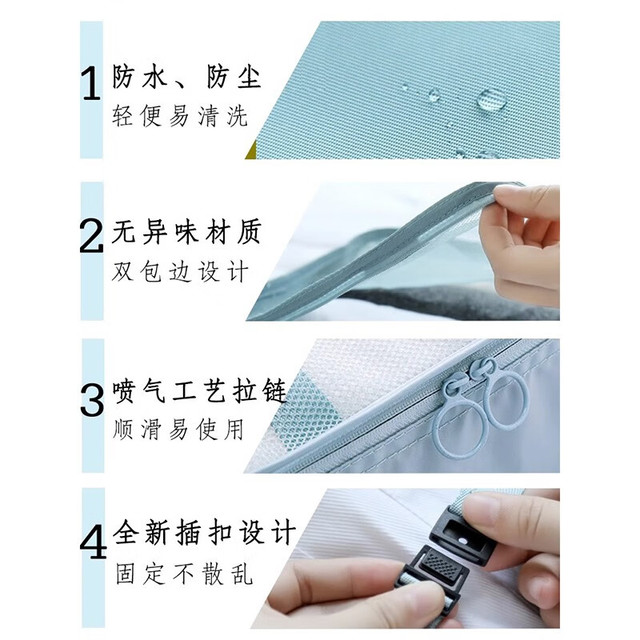 1 防水、防尘
轻便易清洗

2 无异味材质
双包边设计

3 喷气工艺拉链
顺滑易使用

4 全新插扣设计
固定不散乱