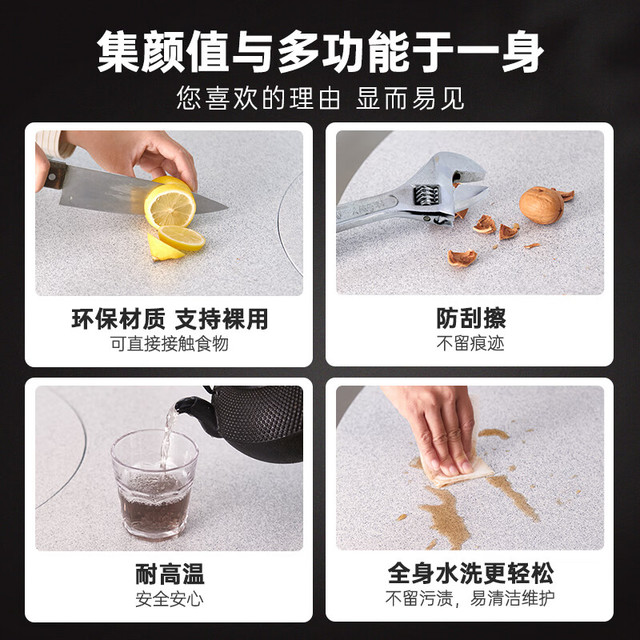 集颜值与多功能于一身
您喜欢的理由 显而易见

环保材质 支持裸用
可直接接触食物

防刮擦
不留痕迹

耐高温
安全安心

全身水洗更轻松
不留污渍，易清洁维护