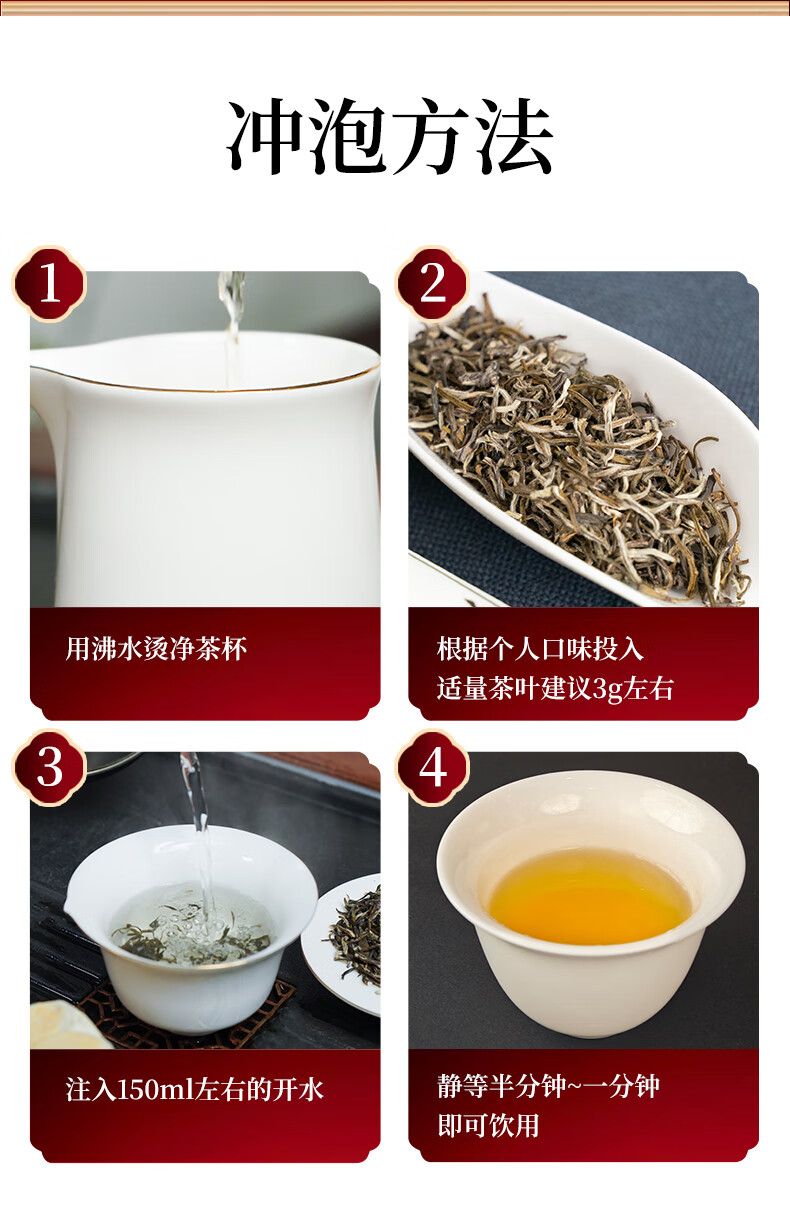 冲泡方法

1

用沸水烫净茶杯

2

根据个人口味投入适量茶叶建议3g左右

3

注入150ml左右的开水

4

静等半分钟~一分钟即可饮用