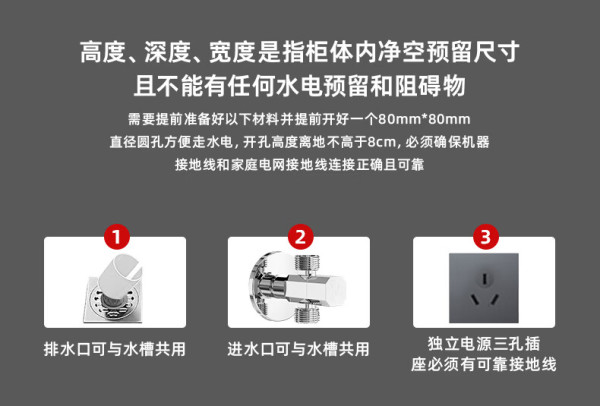 高度、深度、宽度是指柜体内净空预留尺寸
且不能有任何水电预留和阻碍物

需要提前准备好以下材料并提前开好一个80mm*80mm直径圆孔方便走水电，开孔高度离地不高于8cm，必须确保机器接地线和家庭电网接地线连接正确且可靠

1

排水口可与水槽共用

2

进水口可与水槽共用

3

独立电源三孔插座必须有可靠接地线