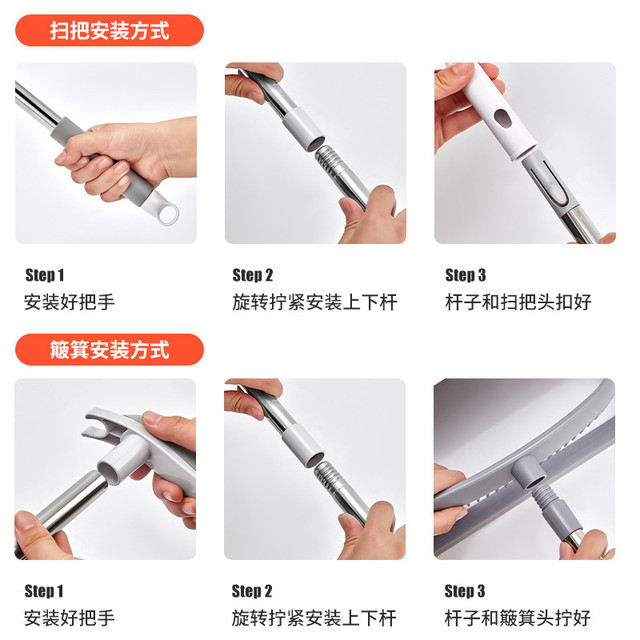 扫把安装方式

Step 1
安装好把手

Step 2
旋转拧紧安装上下杆

Step 3
杆子和扫把头扣好

簸箕安装方式

Step 1
安装好把手

Step 2
旋转拧紧安装上下杆

Step 3
杆子和簸箕头拧好