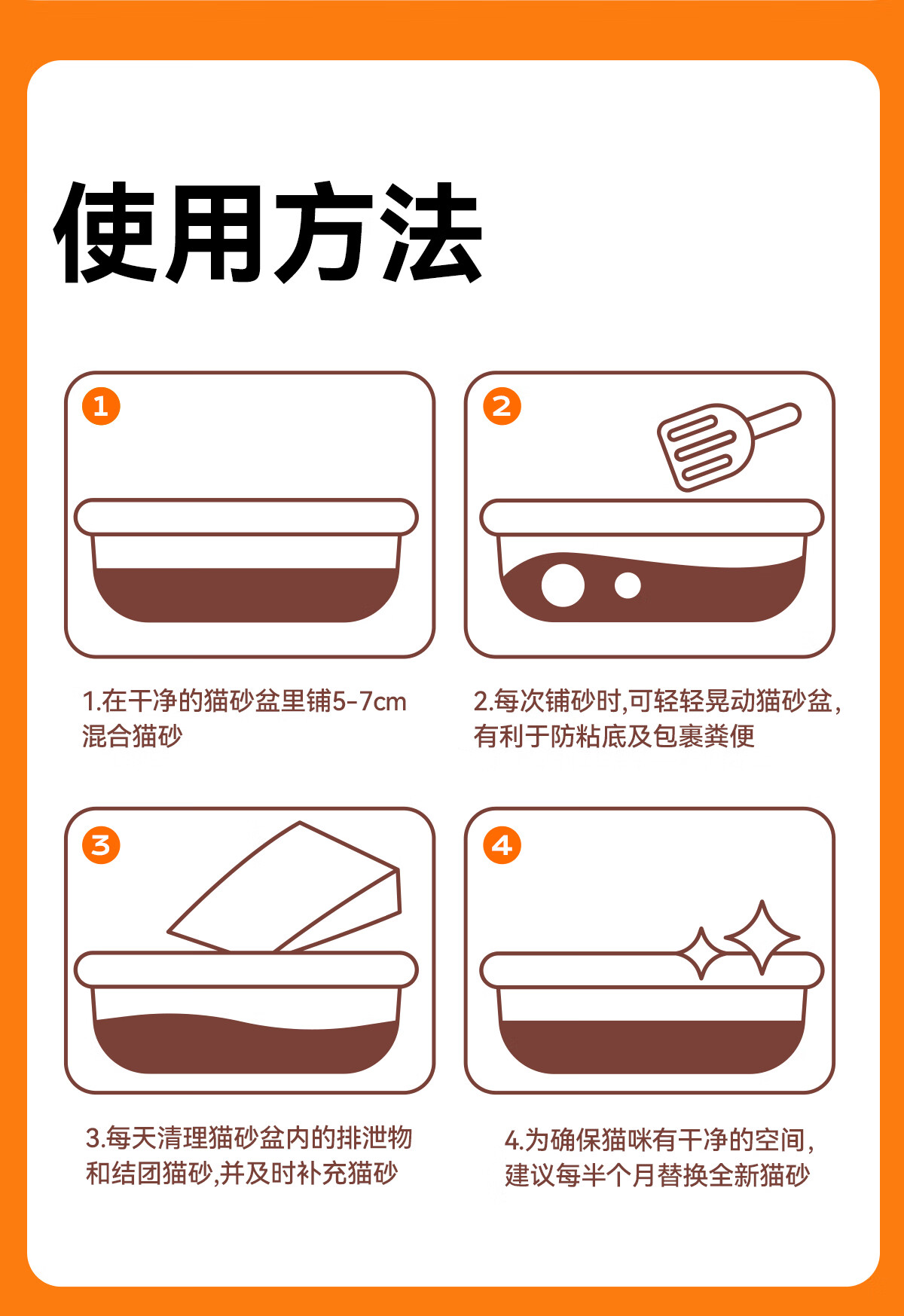 使用方法

1

1.在干净的猫砂盆里铺5-7cm混合猫砂

2

2.每次铺砂时,可轻轻晃动猫砂盆,有利于防粘底及包裹粪便

3

3.每天清理猫砂盆内的排泄物和结团猫砂,并及时补充猫砂

4

4.为确保猫咪有干净的空间,建议每半个月替换全新猫砂