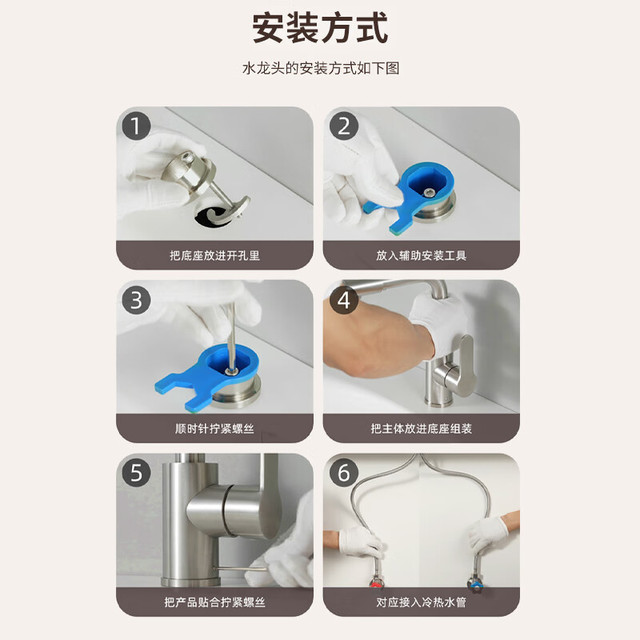 安装方式

水龙头的安装方式如下图

1
把底座放进开孔里

2
放入辅助安装工具

3
顺时针拧紧螺丝

4
把主体放进底座组装

5
把产品贴合拧紧螺丝

6
对应接入冷热水管