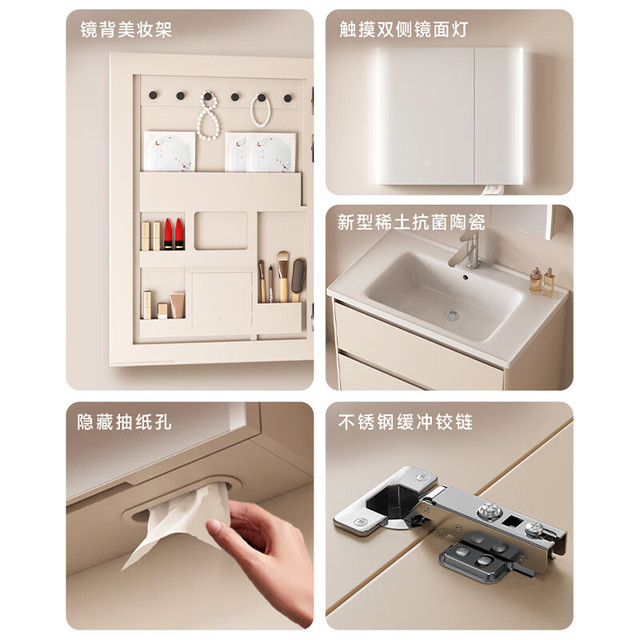 镜背美妆架

触摸双侧镜面灯

新型稀土抗菌陶瓷

隐藏抽纸孔

不锈钢缓冲铰链