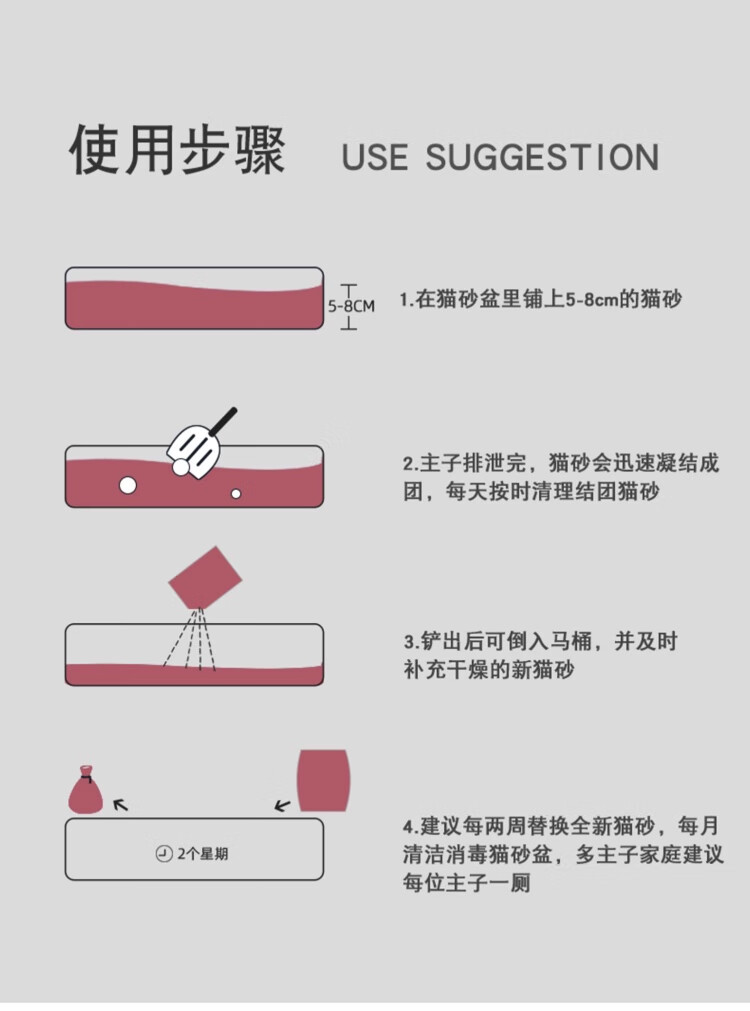 使用步骤 USE SUGGESTION

5-8CM

1.在猫砂盆里铺上5-8cm的猫砂

2.主子排泄完，猫砂会迅速凝结成团，每天按时清理结团猫砂

3.铲出后可倒入马桶，并及时补充干燥的新猫砂

2个星期

4.建议每两周替换全新猫砂，每月清洁消毒猫砂盆，多主子家庭建议每位主子一厕