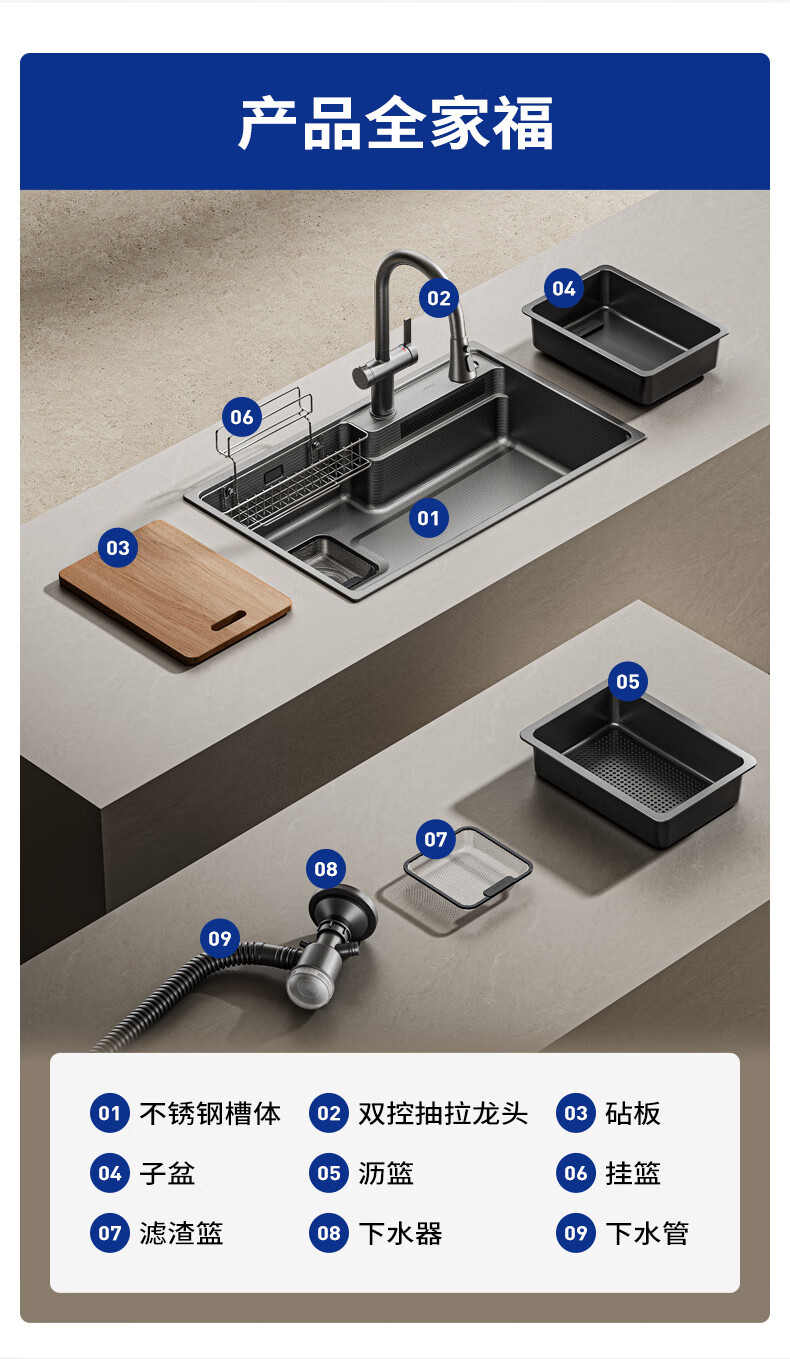 产品全家福

02

04

06

01

03

05

07

08

09

01 不锈钢槽体 02 双控抽拉龙头 03 砧板
04 子盆 05 沥篮 06 挂篮
07 滤渣篮 08 下水器 09 下水管