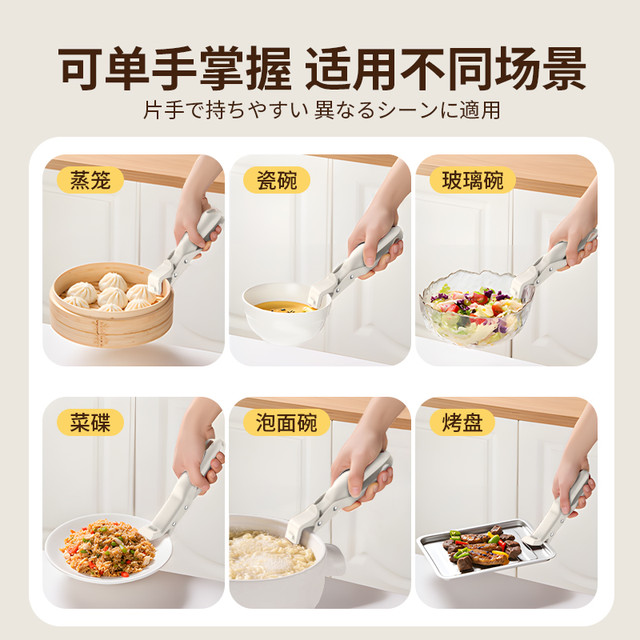 可单手掌握 适用不同场景

片手で持ちやすい 異なるシーンに適用

蒸笼

瓷碗

玻璃碗

菜碟

泡面碗

烤盘