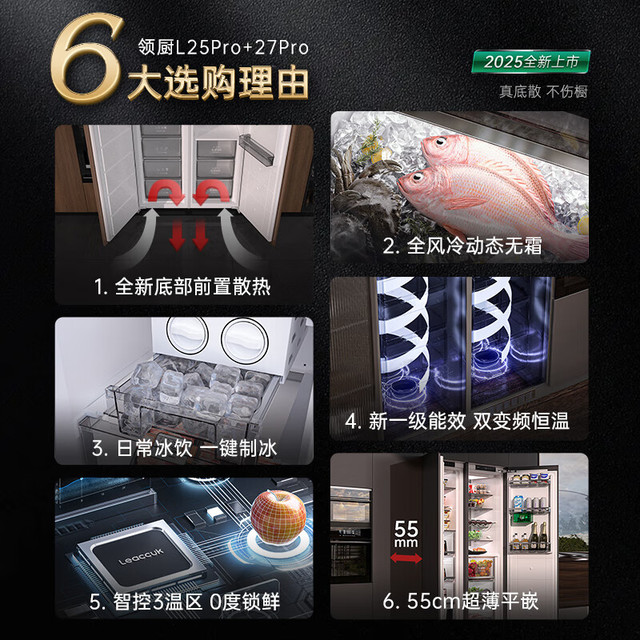 6 领厨L25Pro+27Pro
大选购理由

2025全新上市
真底散 不伤橱

1. 全新底部前置散热

2. 全风冷动态无霜

3. 日常冰饮 一键制冰

4. 新一级能效 双变频恒温

Leaccuk

5. 智控3温区 0度锁鲜

55 mm

6. 55cm超薄平嵌