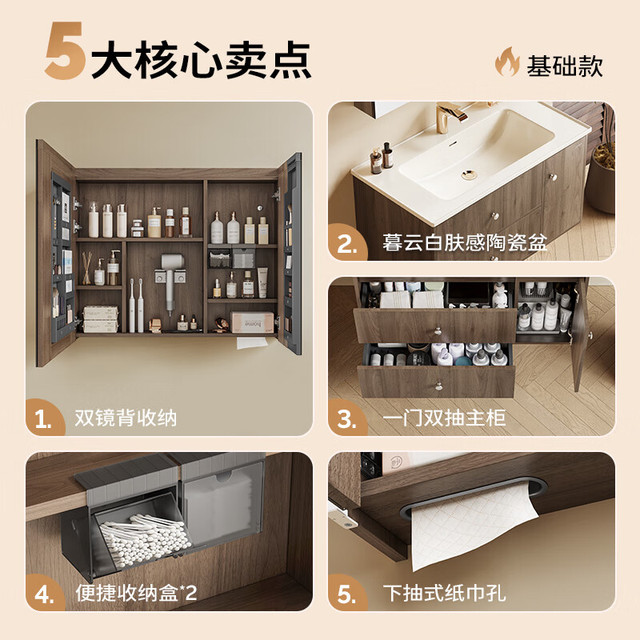 5大核心卖点

基础款

1. 双镜背收纳

2. 暮云白肤感陶瓷盆

3. 一门双抽主柜

4. 便捷收纳盒*2

5. 下抽式纸巾孔