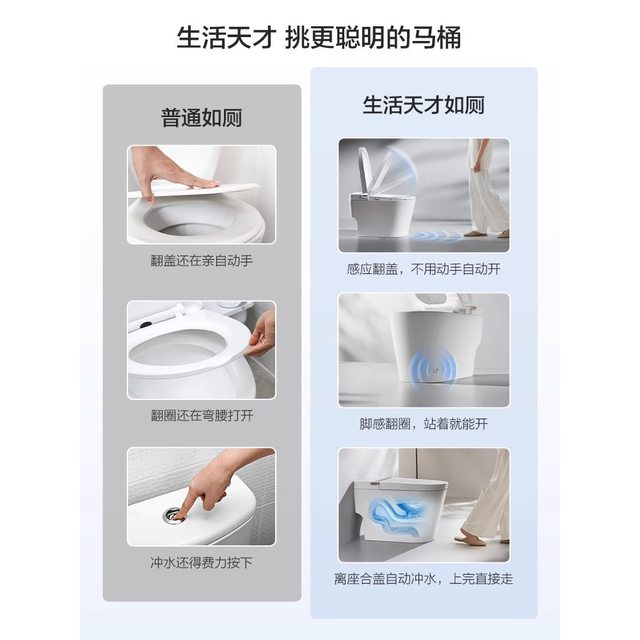 生活天才 挑更聪明的马桶

普通如厕

翻盖还在亲自动手

翻圈还在弯腰打开

冲水还得费力按下

生活天才如厕

感应翻盖，不用动手自动开

脚感翻圈，站着就能开

离座合盖自动冲水，上完直接走