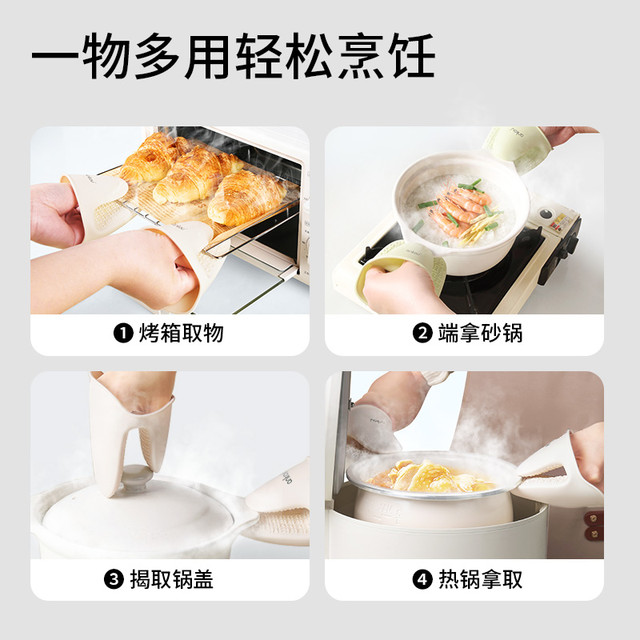 一物多用轻松烹饪

❶ 烤箱取物

❷ 端拿砂锅

❸ 揭取锅盖

❹ 热锅拿取