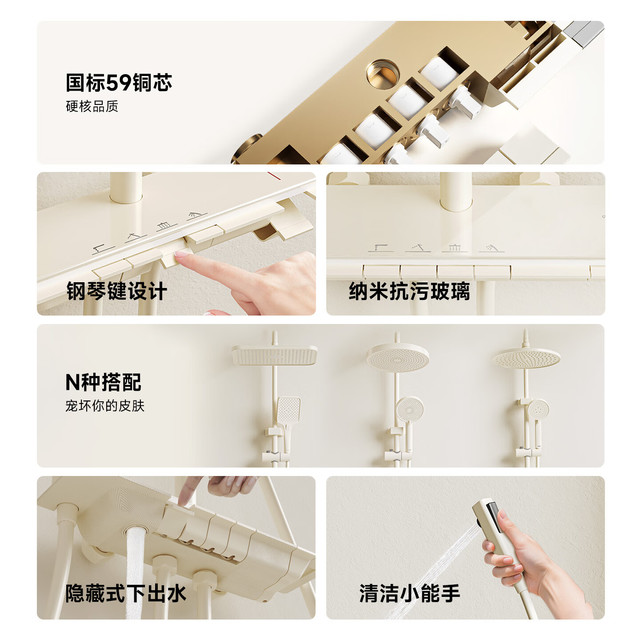 国标59铜芯
硬核品质

钢琴键设计

纳米抗污玻璃

N种搭配
宠坏你的皮肤

隐藏式下出水

清洁小能手