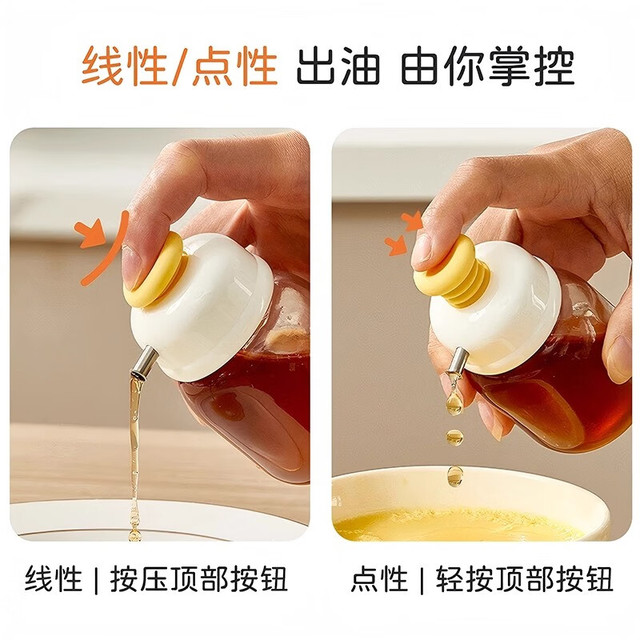 线性/点性 出油 由你掌控

线性 | 按压顶部按钮

点性 | 轻按顶部按钮