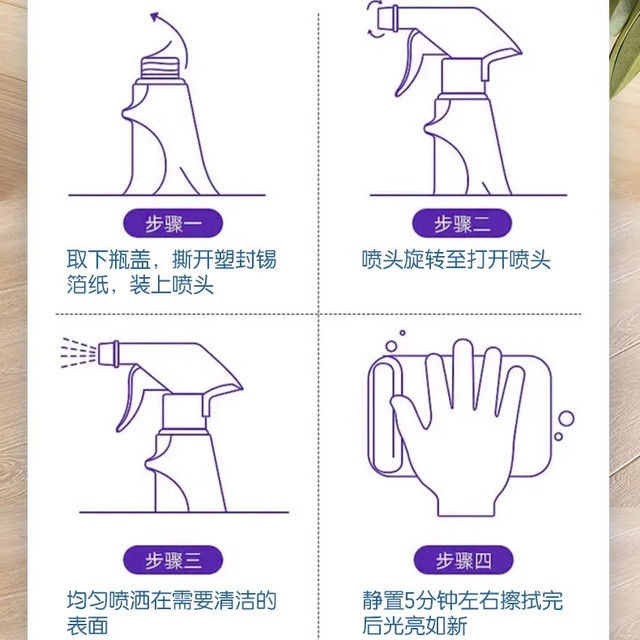 步骤一

取下瓶盖，撕开塑封锡箔纸，装上喷头

步骤二

喷头旋转至打开喷头

步骤三

均匀喷洒在需要清洁的表面

步骤四

静置5分钟左右擦拭完后光亮如新