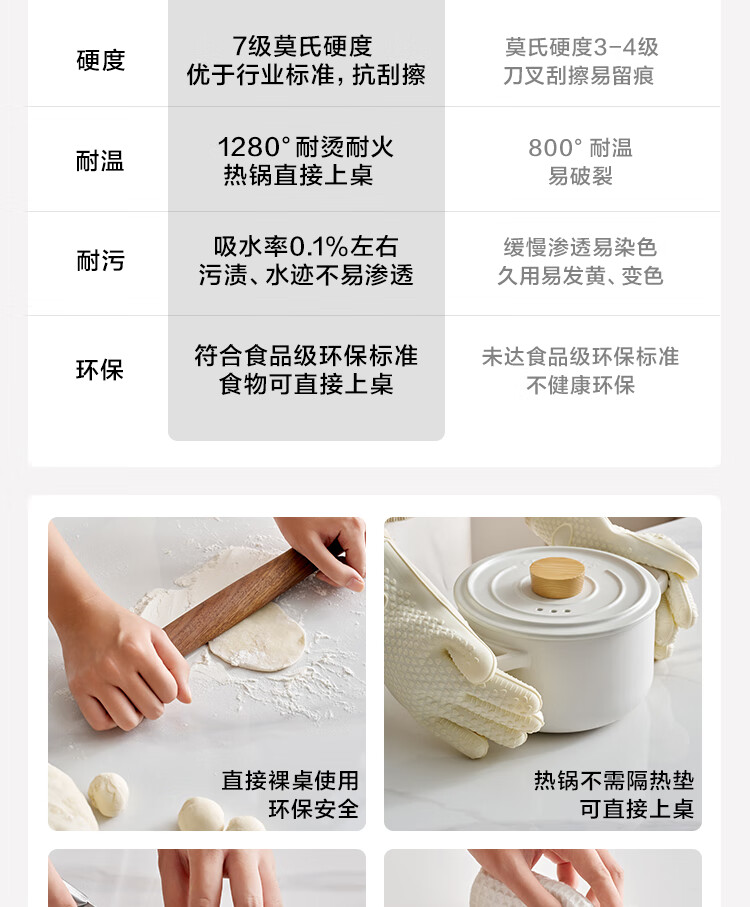 | 硬度 | 7级莫氏硬度 优于行业标准，抗刮擦 | 莫氏硬度3-4级 刀叉刮擦易留痕 |
|---|---|---|
| 耐温 | 1280° 耐烫耐火 热锅直接上桌 | 800° 耐温 易破裂 |
| 耐污 | 吸水率0.1%左右 污渍、水迹不易渗透 | 缓慢渗透易染色 久用易发黄、变色 |
| 环保 | 符合食品级环保标准 食物可直接上桌 | 未达食品级环保标准 不健康环保 |

直接裸桌使用
环保安全

热锅不需隔热垫
可直接上桌