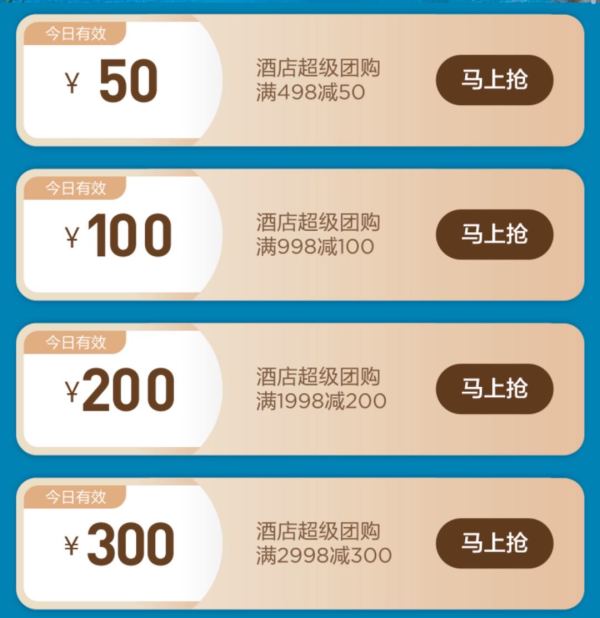 今日有效
¥ 50
酒店超级团购
满498减50
马上抢

今日有效
¥ 100
酒店超级团购
满998减100
马上抢

今日有效
¥ 200
酒店超级团购
满1998减200
马上抢

今日有效
¥ 300
酒店超级团购
满2998减300
马上抢