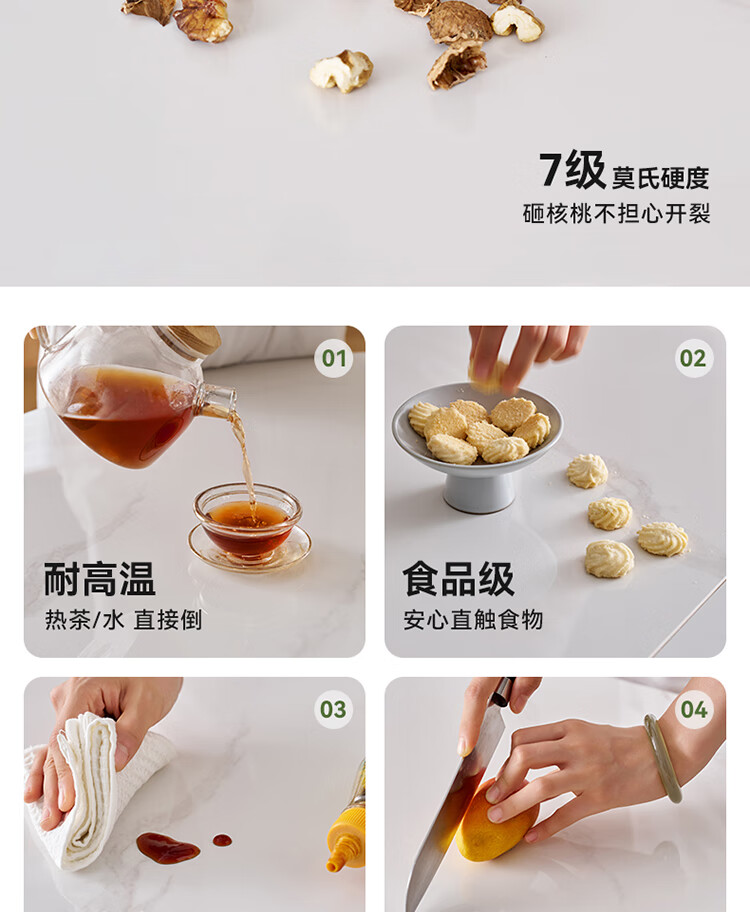 7级 莫氏硬度
砸核桃不担心开裂

01

耐高温
热茶/水 直接倒

02

食品级
安心直触食物

03

04