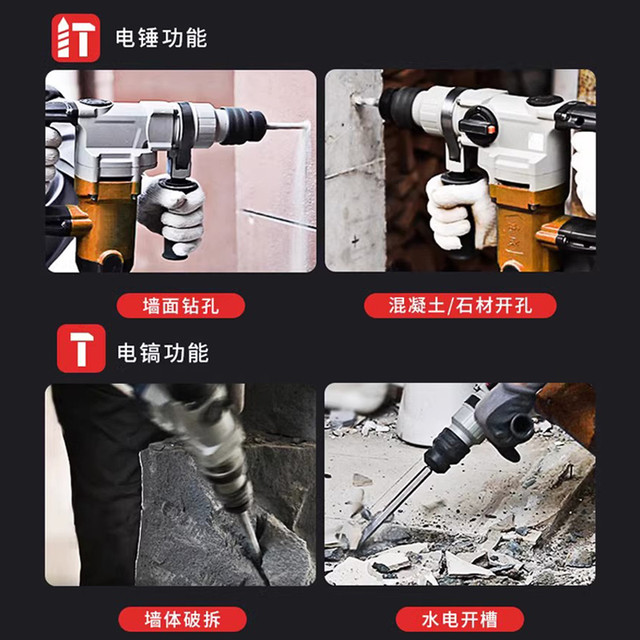 电锤功能

墙面钻孔

混凝土/石材开孔

电镐功能

墙体破拆

水电开槽