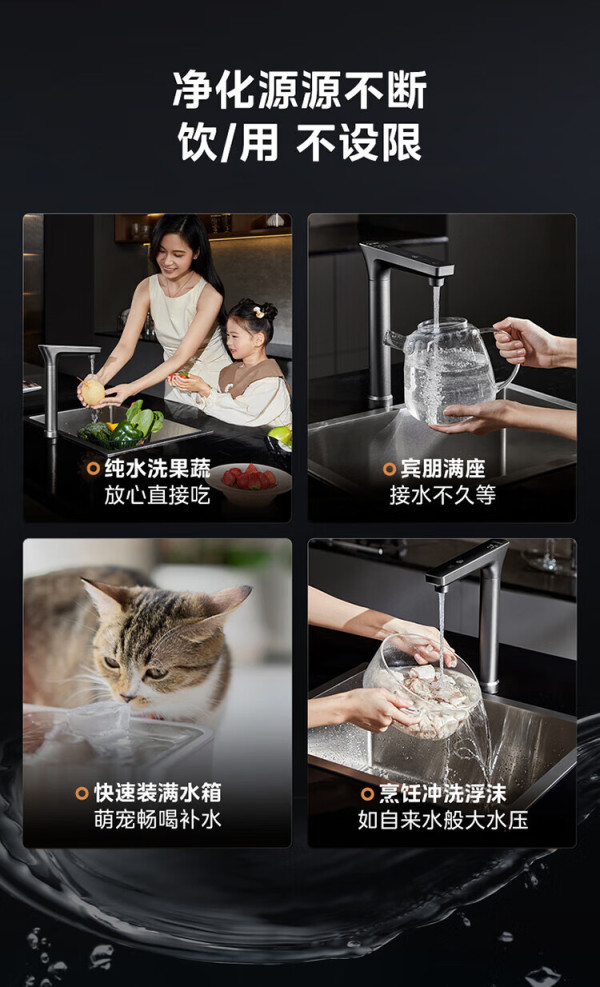 净化源源不断
饮/用 不设限

纯水洗果蔬
放心直接吃

宾朋满座
接水不久等

快速装满水箱
萌宠畅喝补水

烹饪冲洗浮沫
如自来水般大水压