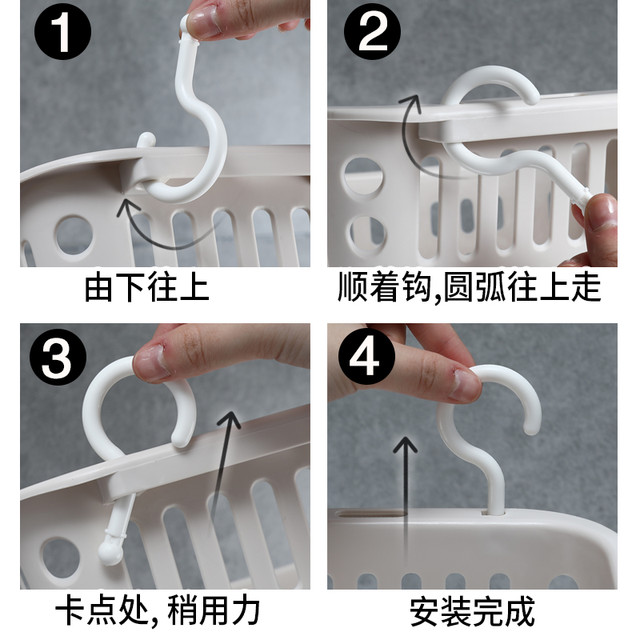 1
由下往上

2
顺着钩,圆弧往上走

3
卡点处, 稍用力

4
安装完成