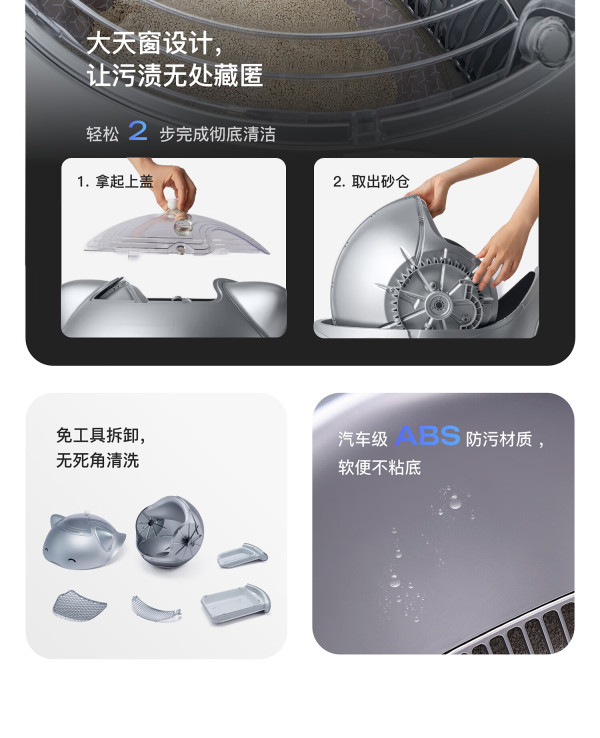 大天窗设计，
让污渍无处藏匿

轻松 2 步完成彻底清洁

1. 拿起上盖

2. 取出砂仓

免工具拆卸，
无死角清洗

汽车级 ABS 防污材质，
软便不粘底