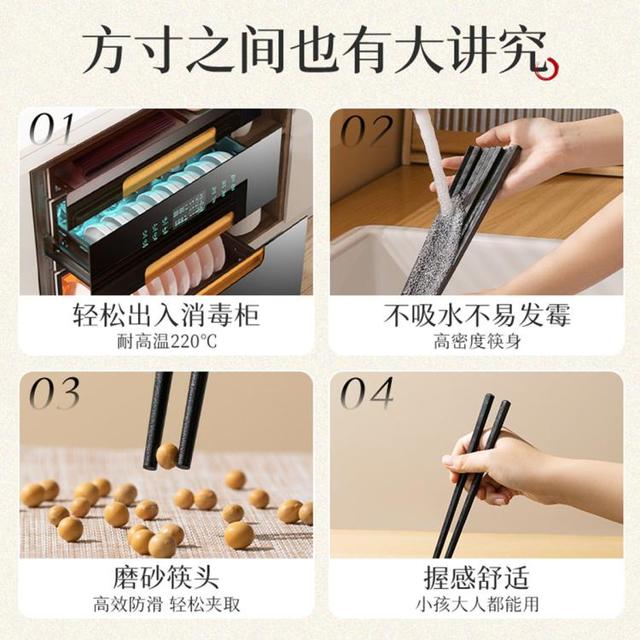 方寸之间也有大讲究

01
轻松出入消毒柜
耐高温220℃

02
不吸水不易发霉
高密度筷身

03
磨砂筷头
高效防滑 轻松夹取

04
握感舒适
小孩大人都能用