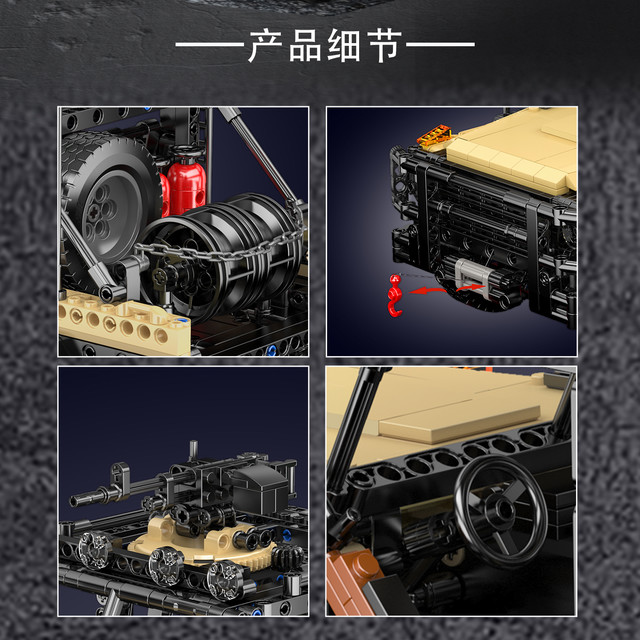 ——产品细节——