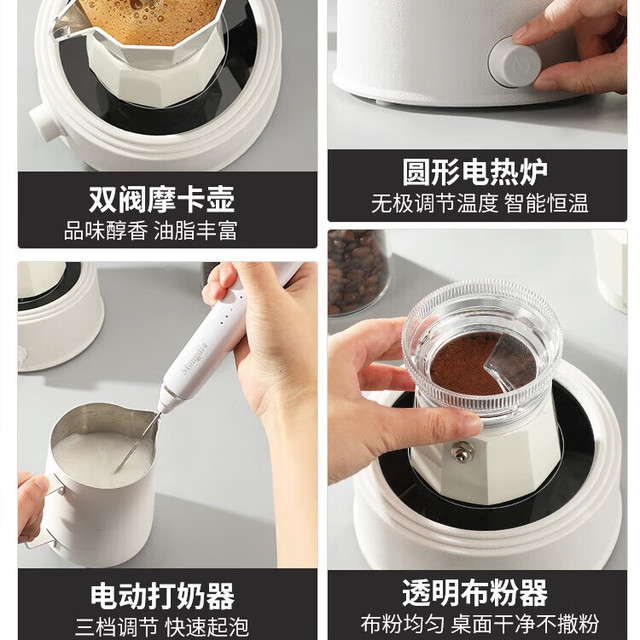 双阀摩卡壶
品味醇香 油脂丰富

圆形电热炉
无极调节温度 智能恒温

Mongdio

电动打奶器
三档调节 快速起泡

透明布粉器
布粉均匀 桌面干净不撒粉