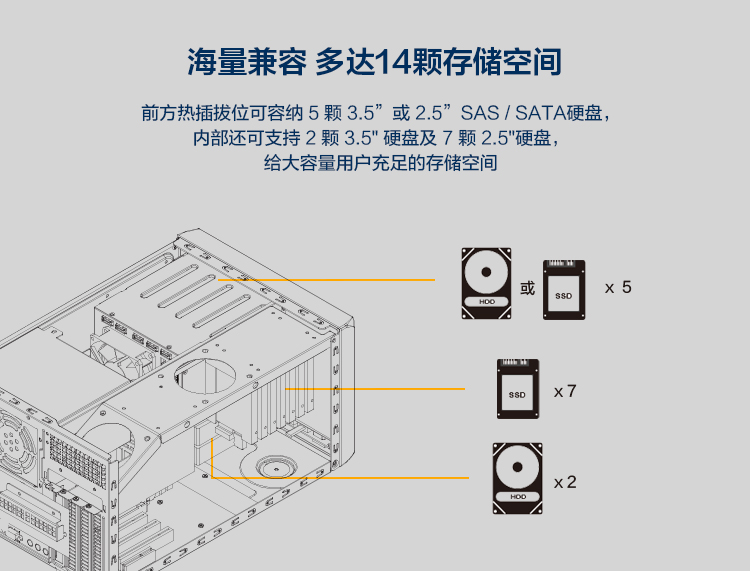 海量兼容 多达14颗存储空间

前方热插拔位可容纳 5 颗 3.5”或 2.5”SAS / SATA硬盘，
内部还可支持 2 颗 3.5" 硬盘及 7 颗 2.5"硬盘，
给大容量用户充足的存储空间

HDD 或 SSD x 5

SSD x 7

HDD x 2