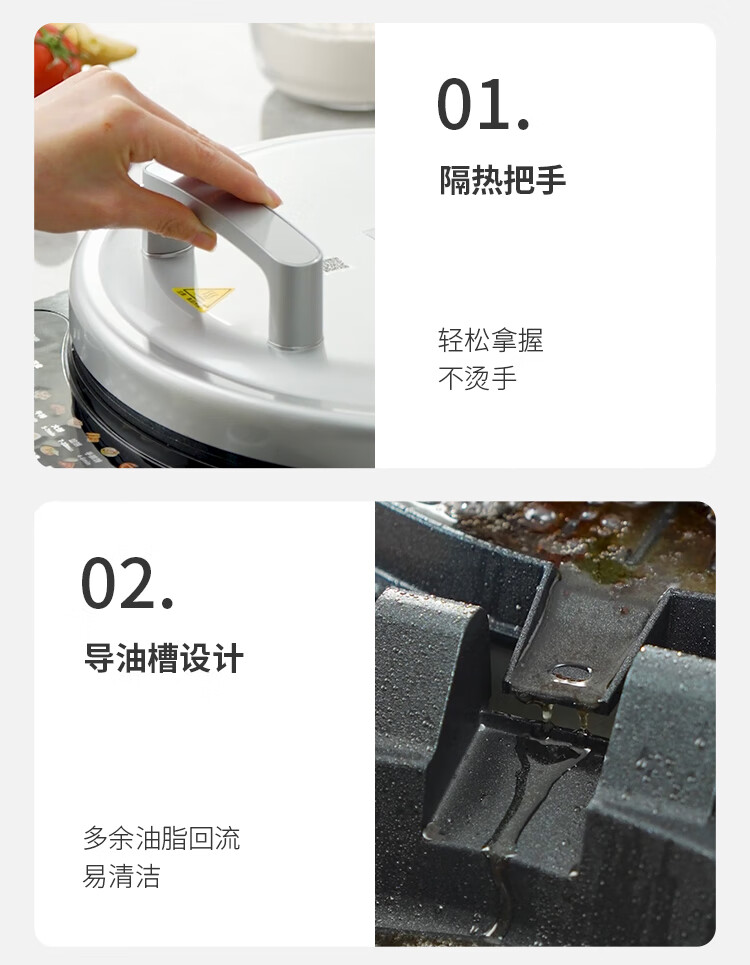 01.

隔热把手

轻松拿握
不烫手

02.

导油槽设计

多余油脂回流
易清洁