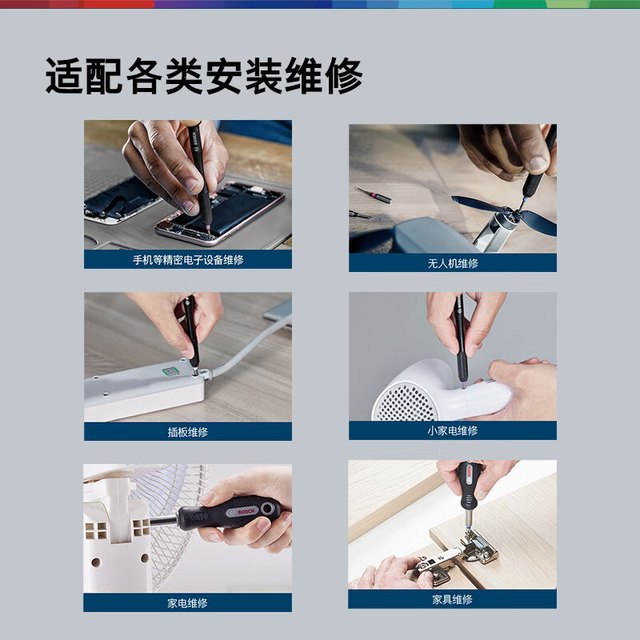 适配各类安装维修

BOSCH

手机等精密电子设备维修

无人机维修

插板维修

小家电维修

BOSCH

家电维修

家具维修