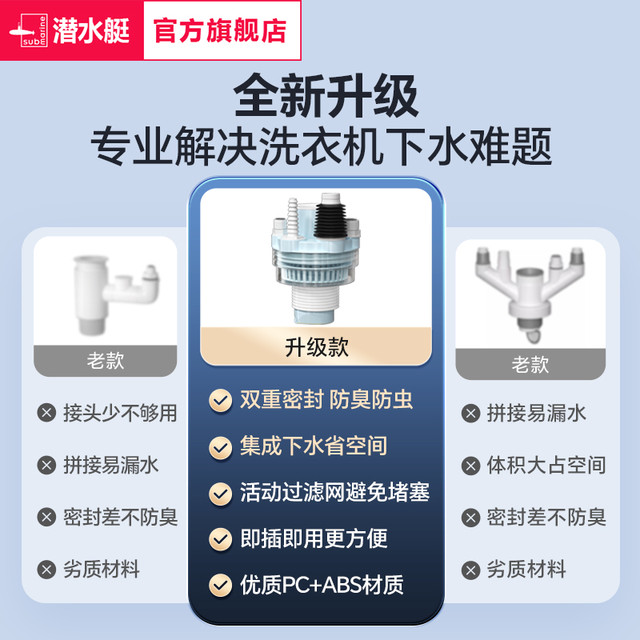 submarine 潜水艇 官方旗舰店

全新升级
专业解决洗衣机下水难题

老款

接头少不够用

拼接易漏水

密封差不防臭

劣质材料

升级款

双重密封 防臭防虫

集成下水省空间

活动过滤网避免堵塞

即插即用更方便

优质PC+ABS材质

老款

拼接易漏水

体积大占空间

密封差不防臭

劣质材料